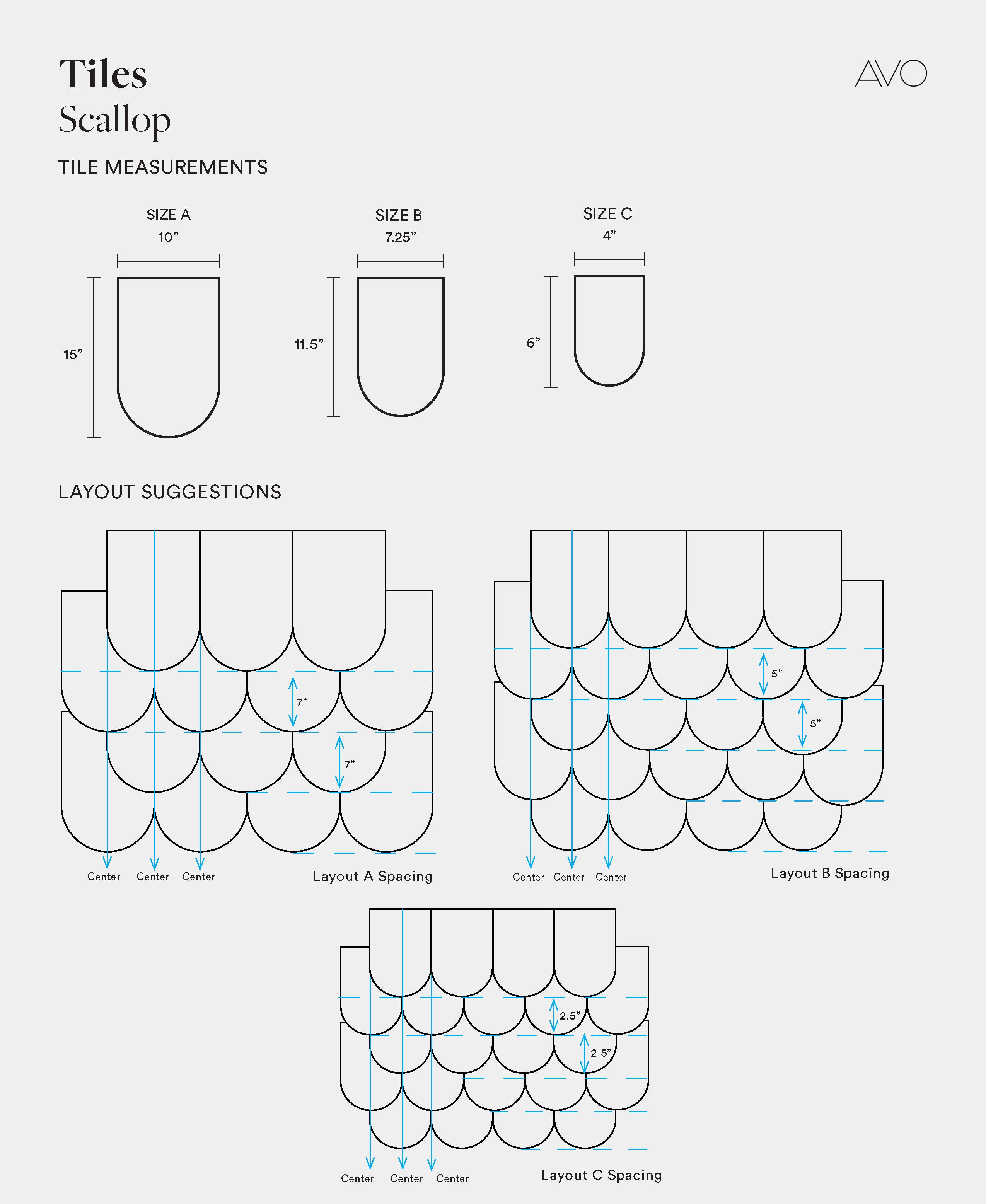 Tiles
Scallop

AVO

TILE MEASUREMENTS

SIZE A
10”
15”

SIZE B
7.25”
11.5”

SIZE C
4”
6”

LAYOUT SUGGESTIONS

7”
7”
Center Center Center
Layout A Spacing

5”
5”
Center Center Center
Layout B Spacing

2.5”
2.5”
Center Center Center
Layout C Spacing